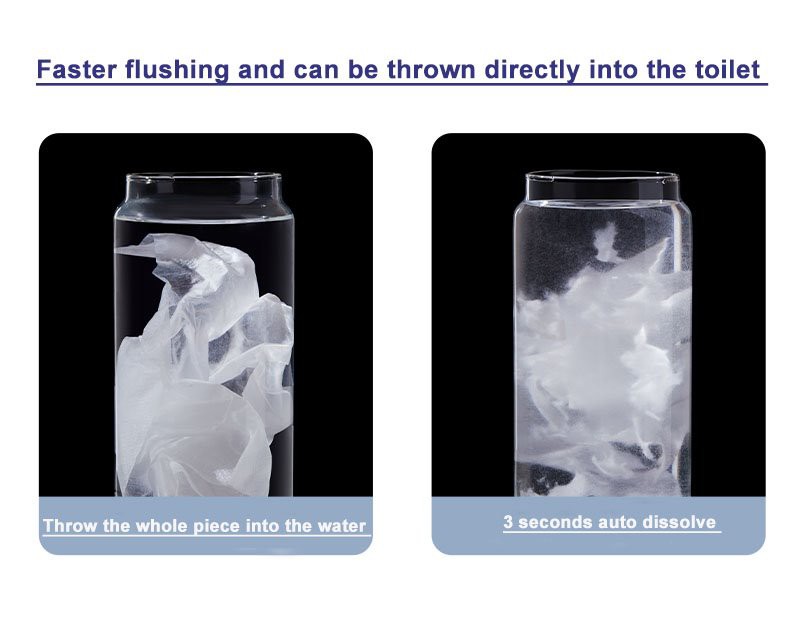 Faster flushing and can be thrown directly into the toilet

Throw the whole piece into the water

3 seconds auto dissolve